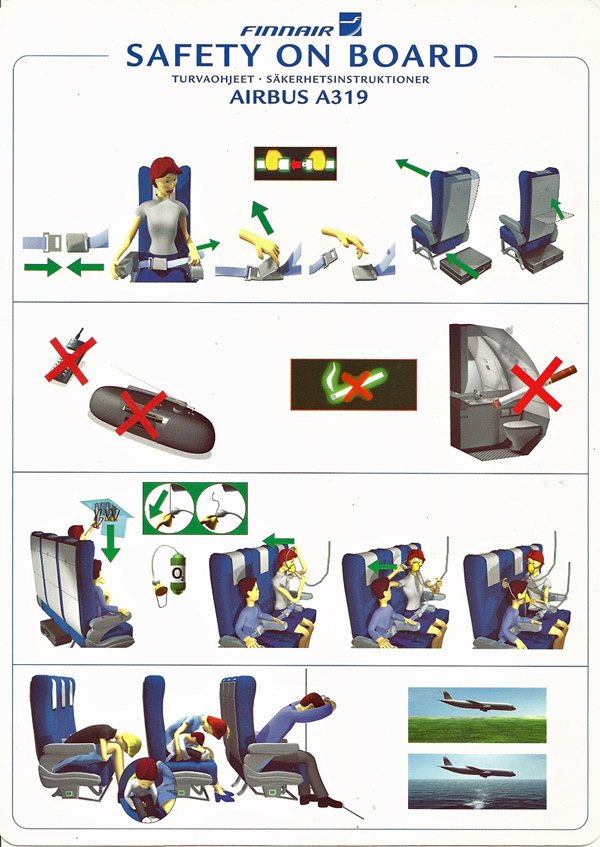 FINNAIR

SAFETY ON BOARD

TURVAOHJEET · SÄKERHETSINSTRUKTIONER

AIRBUS A319

$O_2$