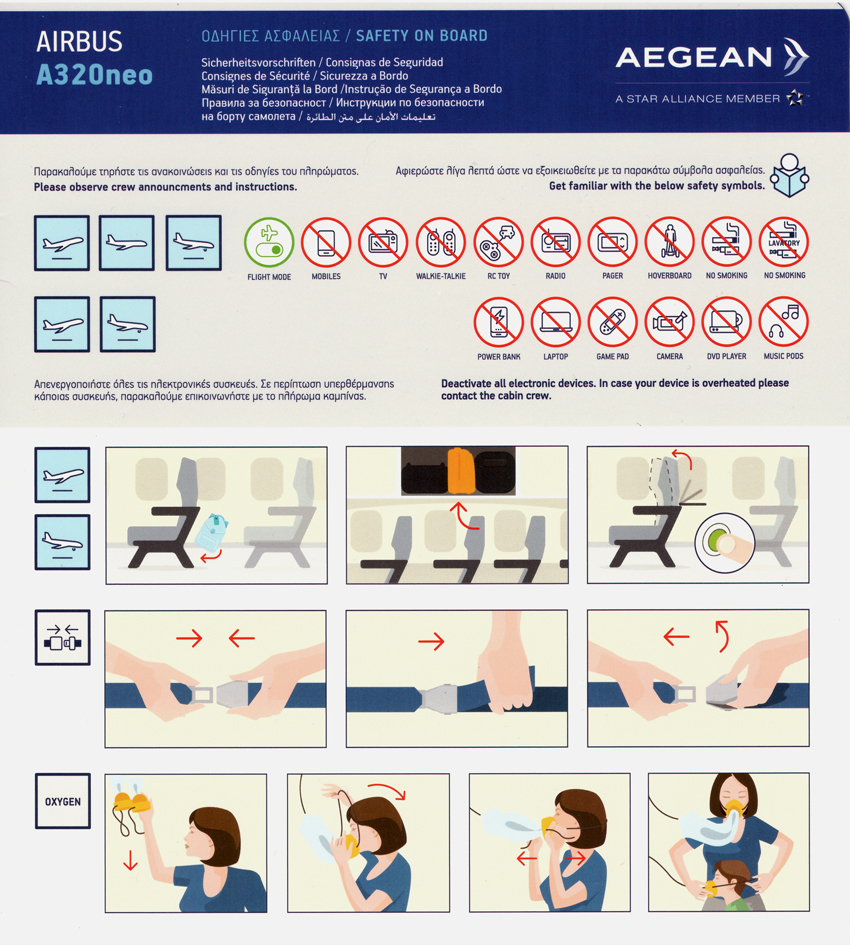 AIRBUS
A320neo

ΟΔΗΓΙΕΣ ΑΣΦΑΛΕΙΑΣ / SAFETY ON BOARD
Sicherheitsvorschriften / Consignas de Seguridad
Consignes de Sécurité / Sicurezza a Bordo
Măsuri de Siguranţă la Bord /Instrução de Segurança a Bordo
Правила за безопасност / Инструкции по безопасности на борту самолета / تعليمات الأمان على متن الطائرة

AEGEAN
A STAR ALLIANCE MEMBER

Παρακαλούμε τηρήστε τις ανακοινώσεις και τις οδηγίες του πληρώματος.
Please observe crew announcments and instructions.

Αφιερώστε λίγα λεπτά ώστε να εξοικειωθείτε με τα παρακάτω σύμβολα ασφαλείας.
Get familiar with the below safety symbols.

FLIGHT MODE
MOBILES
TV
WALKIE-TALKIE
RC TOY
RADIO
PAGER
HOVERBOARD
NO SMOKING
LAVATORY
NO SMOKING

POWER BANK
LAPTOP
GAME PAD
CAMERA
DVD PLAYER
MUSIC PODS

Απενεργοποιήστε όλες τις ηλεκτρονικές συσκευές. Σε περίπτωση υπερθέρμανσης κάποιας συσκευής, παρακαλούμε επικοινωνήστε με το πλήρωμα καμπίνας.

Deactivate all electronic devices. In case your device is overheated please contact the cabin crew.

OXYGEN