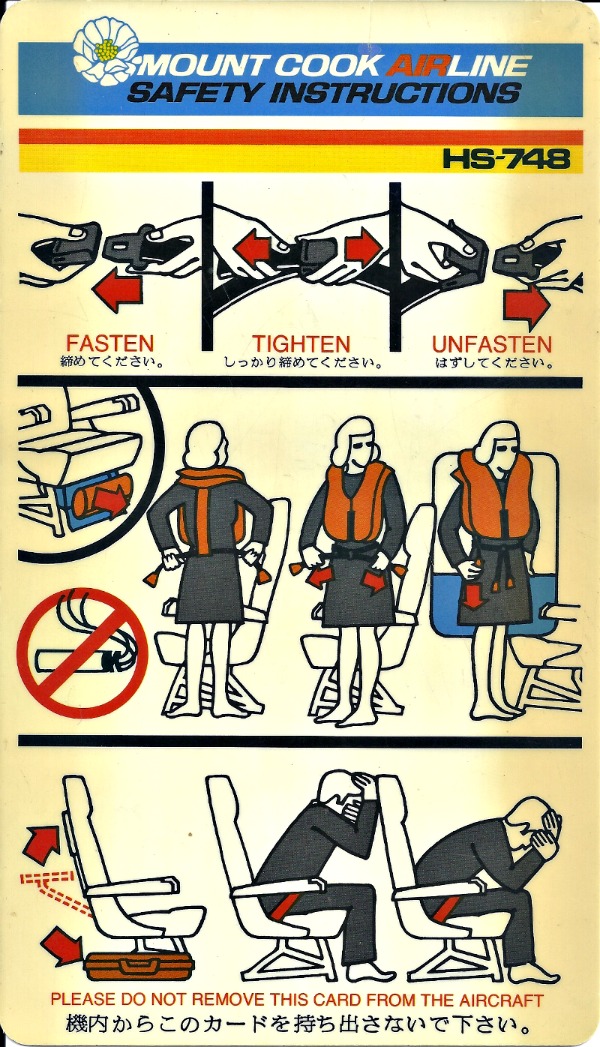 MOUNT COOK AIRLINE
SAFETY INSTRUCTIONS

HS-748

FASTEN
締めてください。

TIGHTEN
しっかり締めてください。

UNFASTEN
はずしてください。

PLEASE DO NOT REMOVE THIS CARD FROM THE AIRCRAFT
機内からこのカードを持ち出さないで下さい。