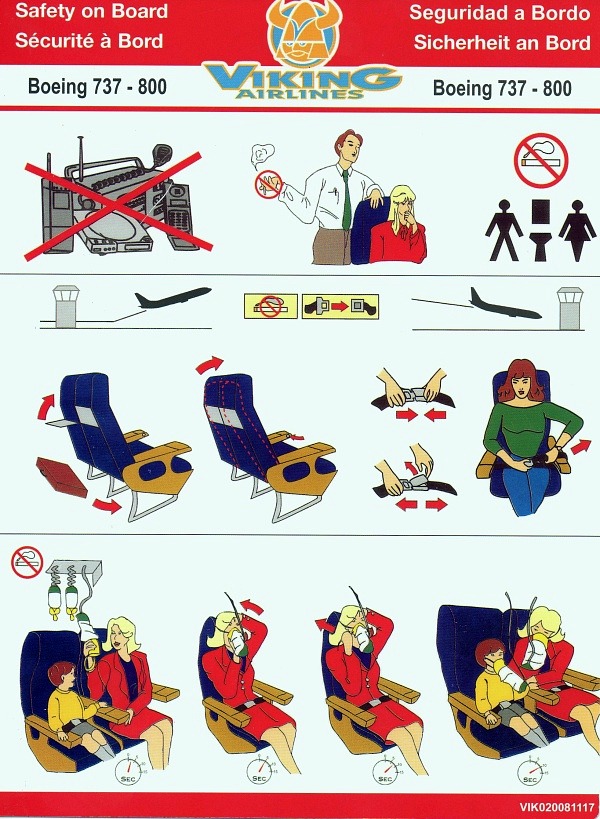 Safety on Board
Sécurité à Bord

VIKING AIRLINES

Seguridad a Bordo
Sicherheit an Bord

Boeing 737 - 800

Boeing 737 - 800

SEC

SEC

SEC

SEC

VIK020081117