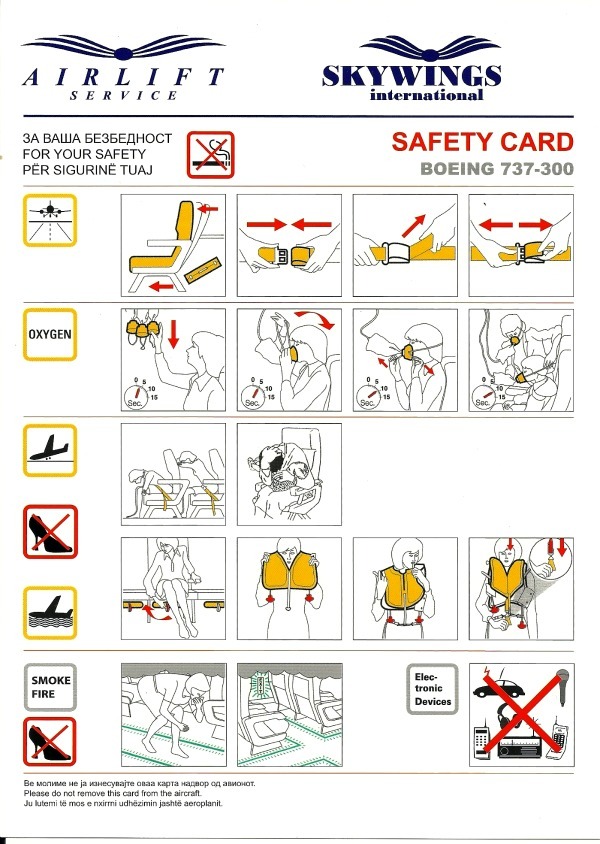 AIRLIFT SERVICE

SKYWINGS international

ЗА ВАША БЕЗБЕДНОСТ
FOR YOUR SAFETY
PËR SIGURINË TUAJ

SAFETY CARD
BOEING 737-300

OXYGEN

0 5 10 15 Sec.

0 5 10 15 Sec.

0 5 10 15 Sec.

0 5 10 15 Sec.

SMOKE FIRE

Electronic Devices

Ве молиме не ја изнесувајте оваа карта надвор од авионот.
Please do not remove this card from the aircraft.
Ju lutemi të mos e nxirrni udhëzimin jashtë aeroplanit.